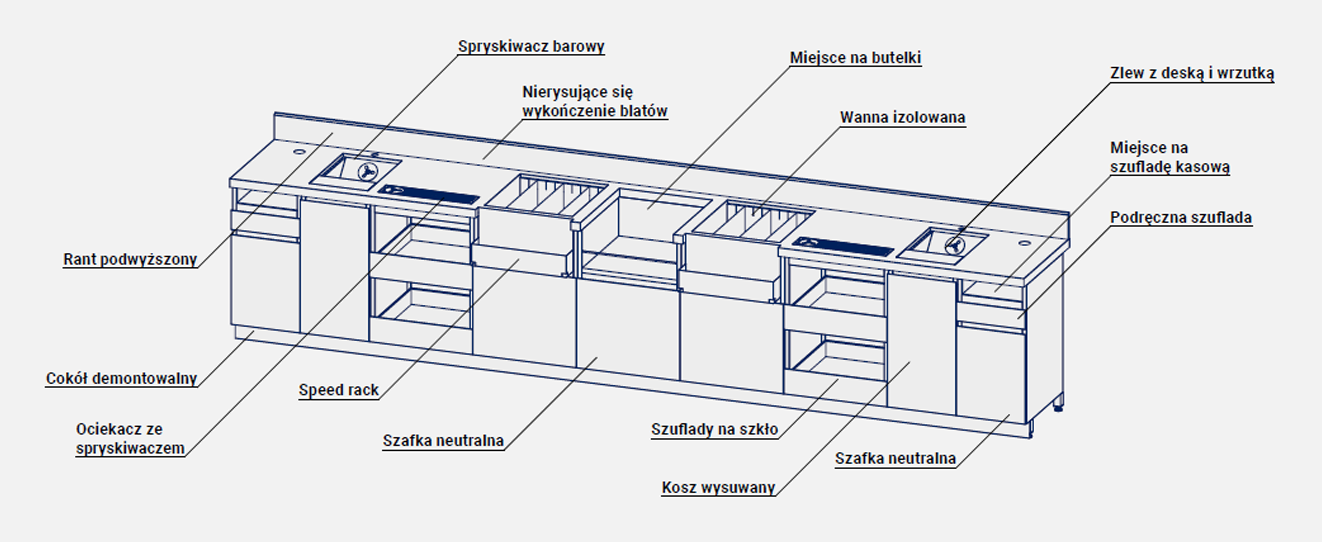 Spryskiwacz barowy

Nierysujące się wykończenie blatów

Miejsce na butelki

Wanna izolowana

Zlew z deską i wrzutką

Miejsce na szufladę kasową

Podręczna szuflada

Rant podwyższony

Cokół demontowalny

Ociekacz ze spryskiwaczem

Speed rack

Szafka neutralna

Szuflady na szkło

Kosz wysuwany

Szafka neutralna